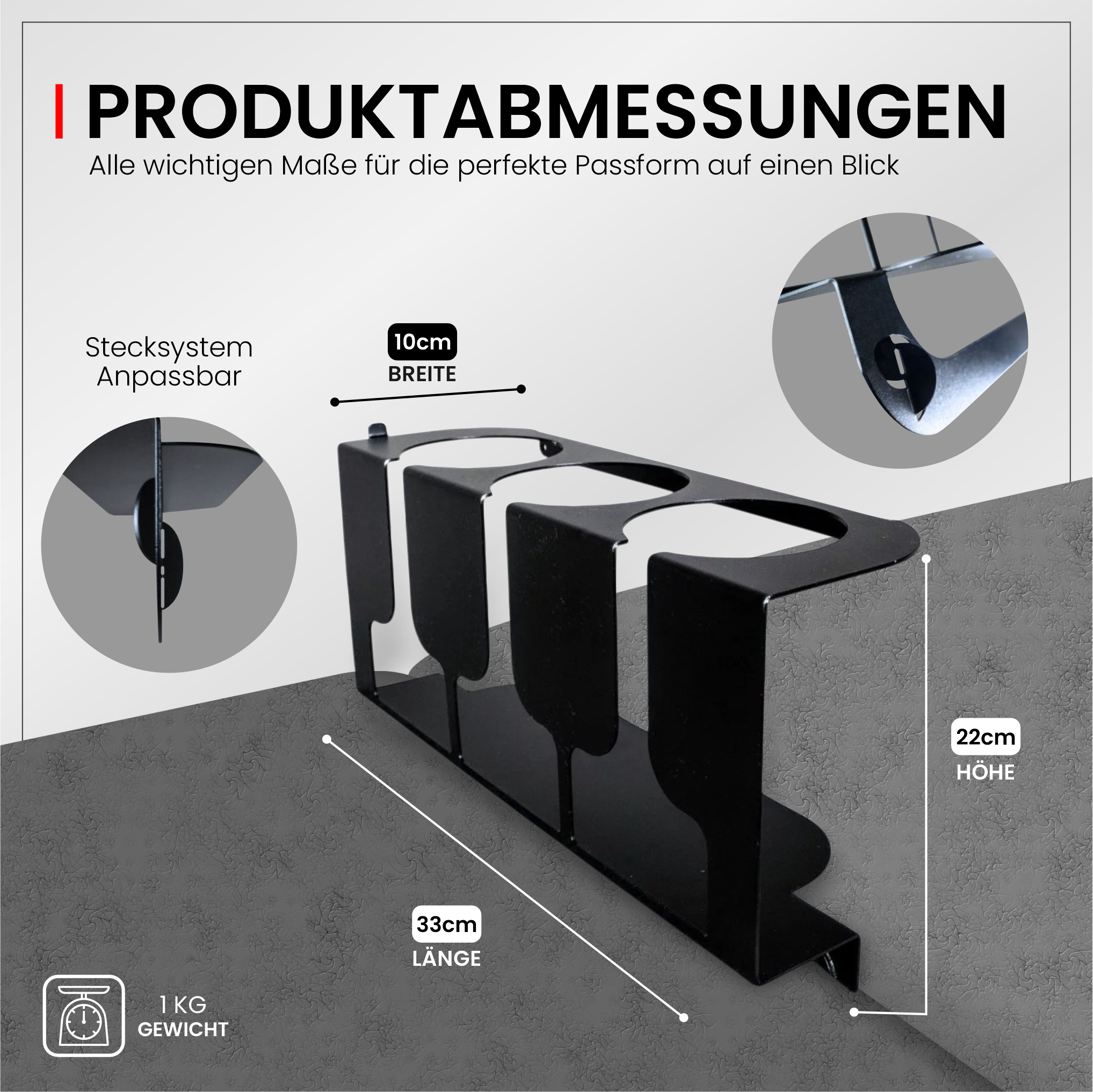 PRODUKTABMESSUNGEN
Alle wichtigen Maße für die perfekte Passform auf einen Blick

Stecksystem
Anpassbar

10cm
BREITE

22cm
HÖHE

33cm
LÄNGE

1 KG
GEWICHT